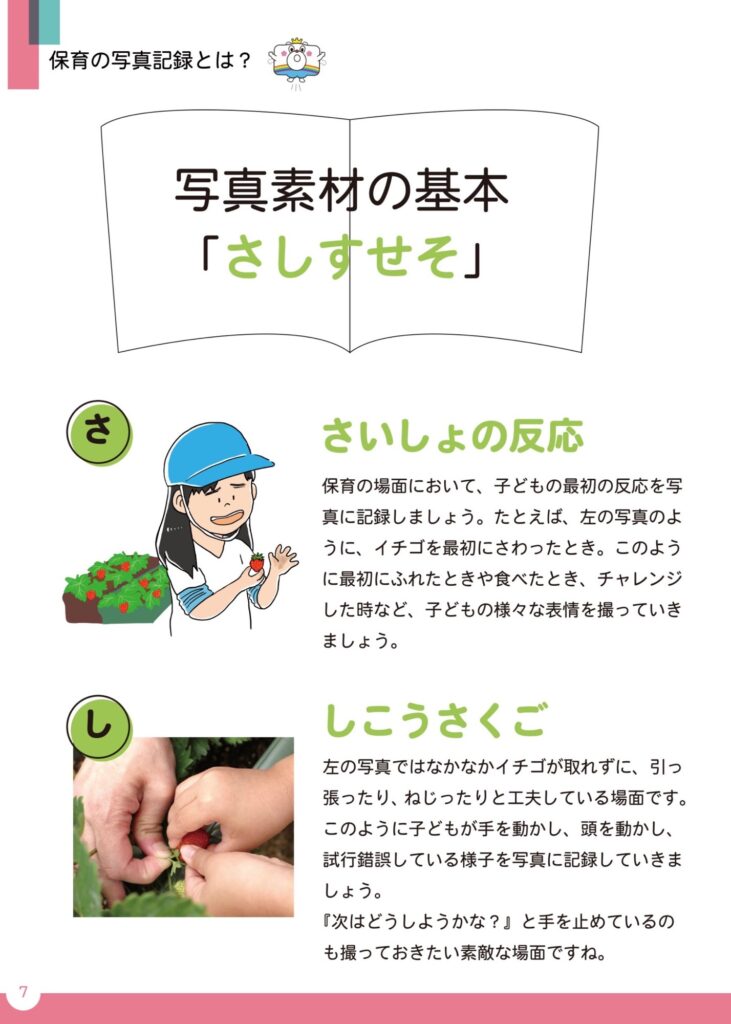 保育の写真記録とは？

写真素材の基本
「さしすせそ」

さ

さいしょの反応

保育の場面において、子どもの最初の反応を写真に記録しましょう。たとえば、左の写真のように、イチゴを最初にさわったとき。このように最初にふれたときや食べたとき、チャレンジした時など、子どもの様々な表情を撮っていきましょう。

し

しこうさくご

左の写真ではなかなかイチゴが取れずに、引っ張ったり、ねじったりと工夫している場面です。このように子どもが手を動かし、頭を動かし、試行錯誤している様子を写真に記録していきましょう。
『次はどうしようかな？』と手を止めているのも撮っておきたい素敵な場面ですね。

7